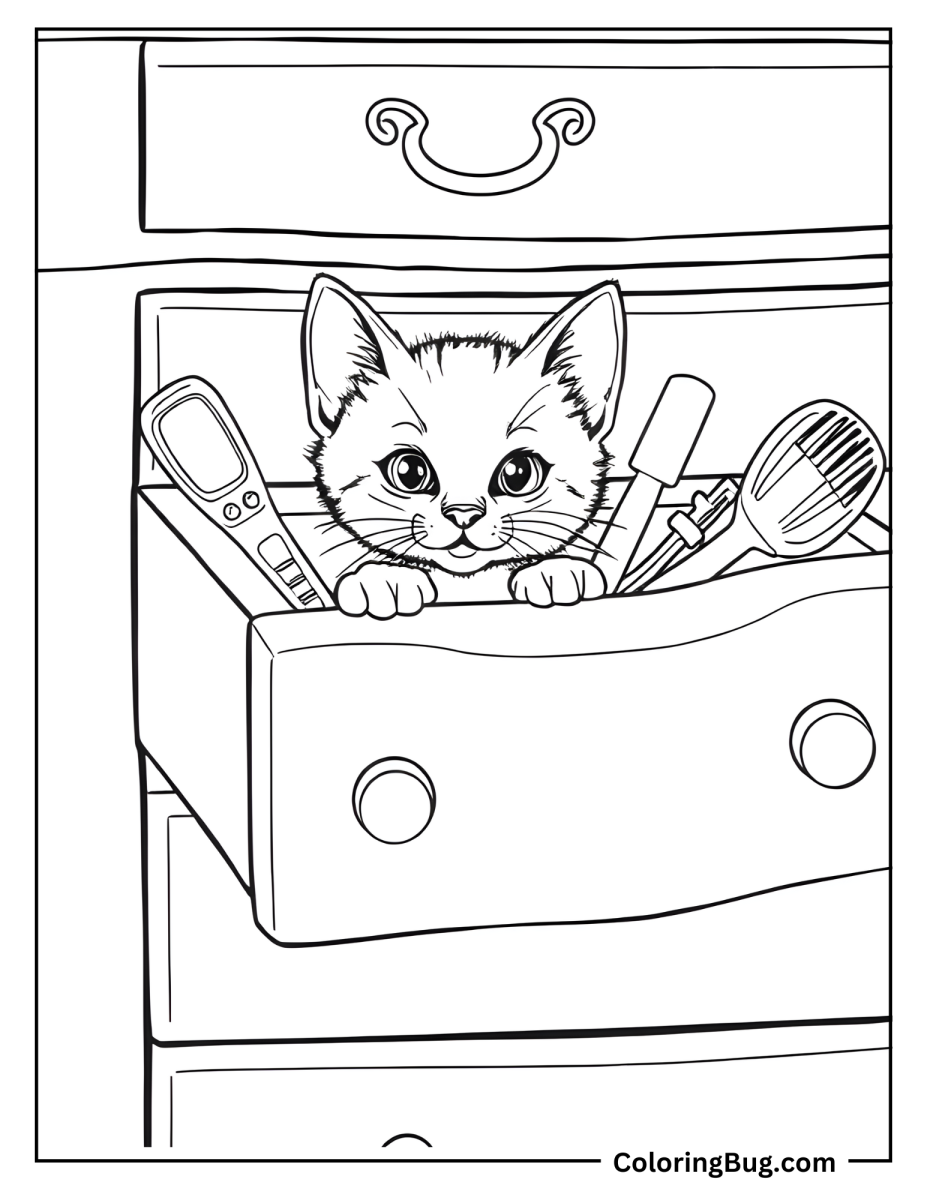 ColoringBug.com